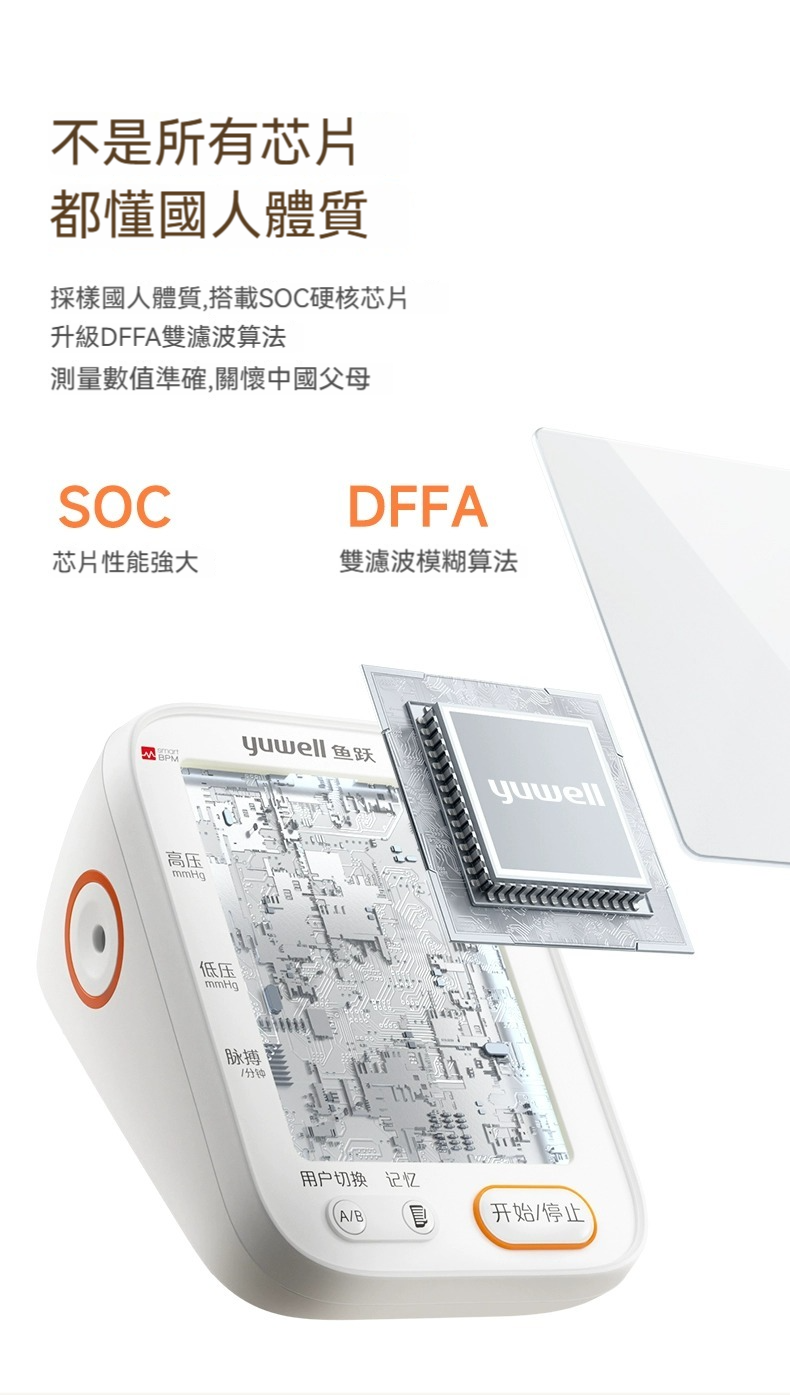 不是所有芯片
都懂國人體質

採樣國人體質,搭載SOC硬核芯片
升級DFFA雙濾波算法
測量數值準確,關懷中國父母

SOC
芯片性能強大

DFFA
雙濾波模糊算法

smart BPM
yuwell 鱼跃
yuwell
高压 mmHg
低压 mmHg
脉搏 /分钟
用户切换 记忆
A/B
开始/停止